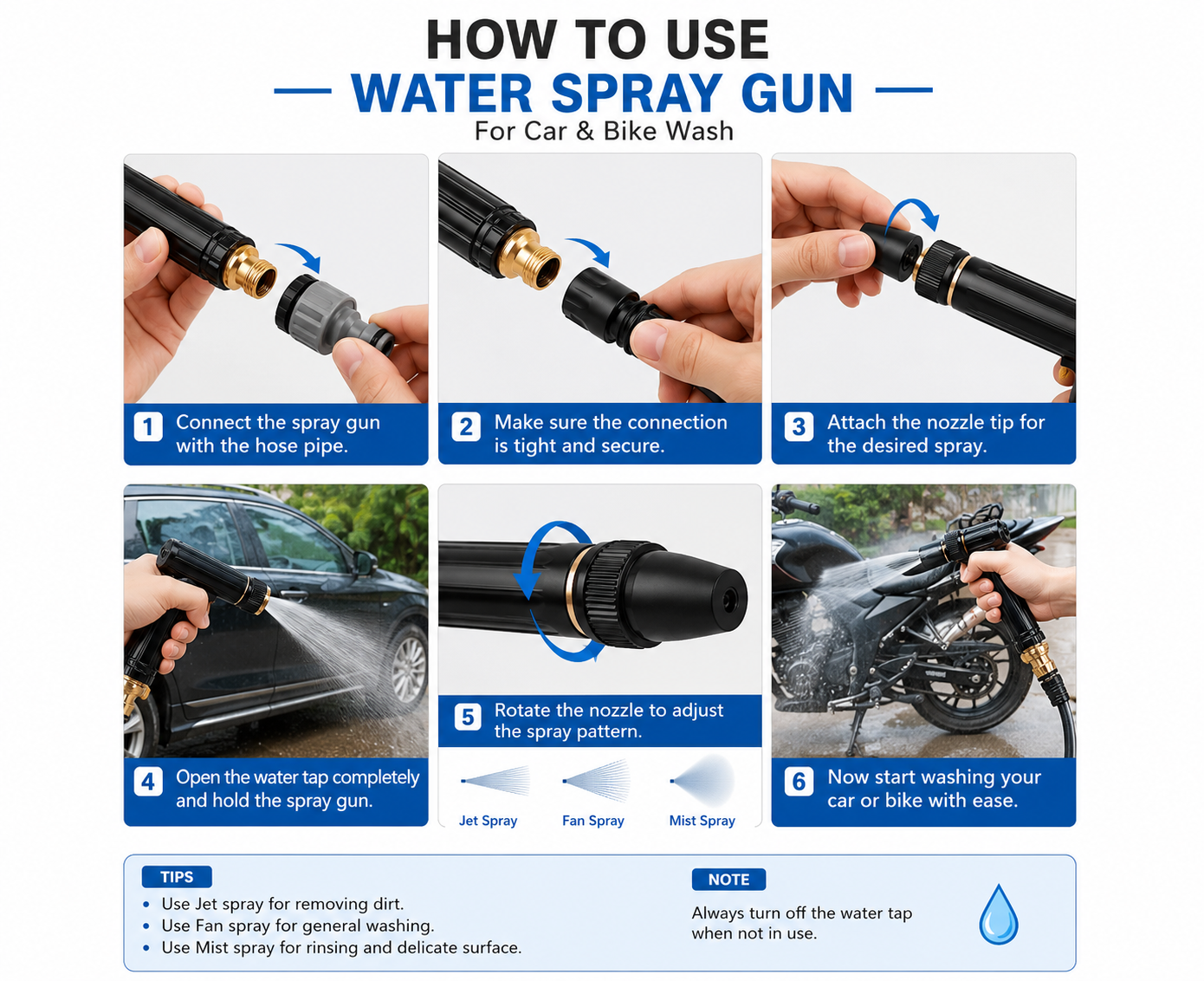 HOW TO USE
WATER SPRAY GUN
For Car & Bike Wash

1 Connect the spray gun with the hose pipe.

2 Make sure the connection is tight and secure.

3 Attach the nozzle tip for the desired spray.

4 Open the water tap completely and hold the spray gun.

5 Rotate the nozzle to adjust the spray pattern.

Jet Spray
Fan Spray
Mist Spray

6 Now start washing your car or bike with ease.

TIPS
• Use Jet spray for removing dirt.
• Use Fan spray for general washing.
• Use Mist spray for rinsing and delicate surface.

NOTE
Always turn off the water tap when not in use.